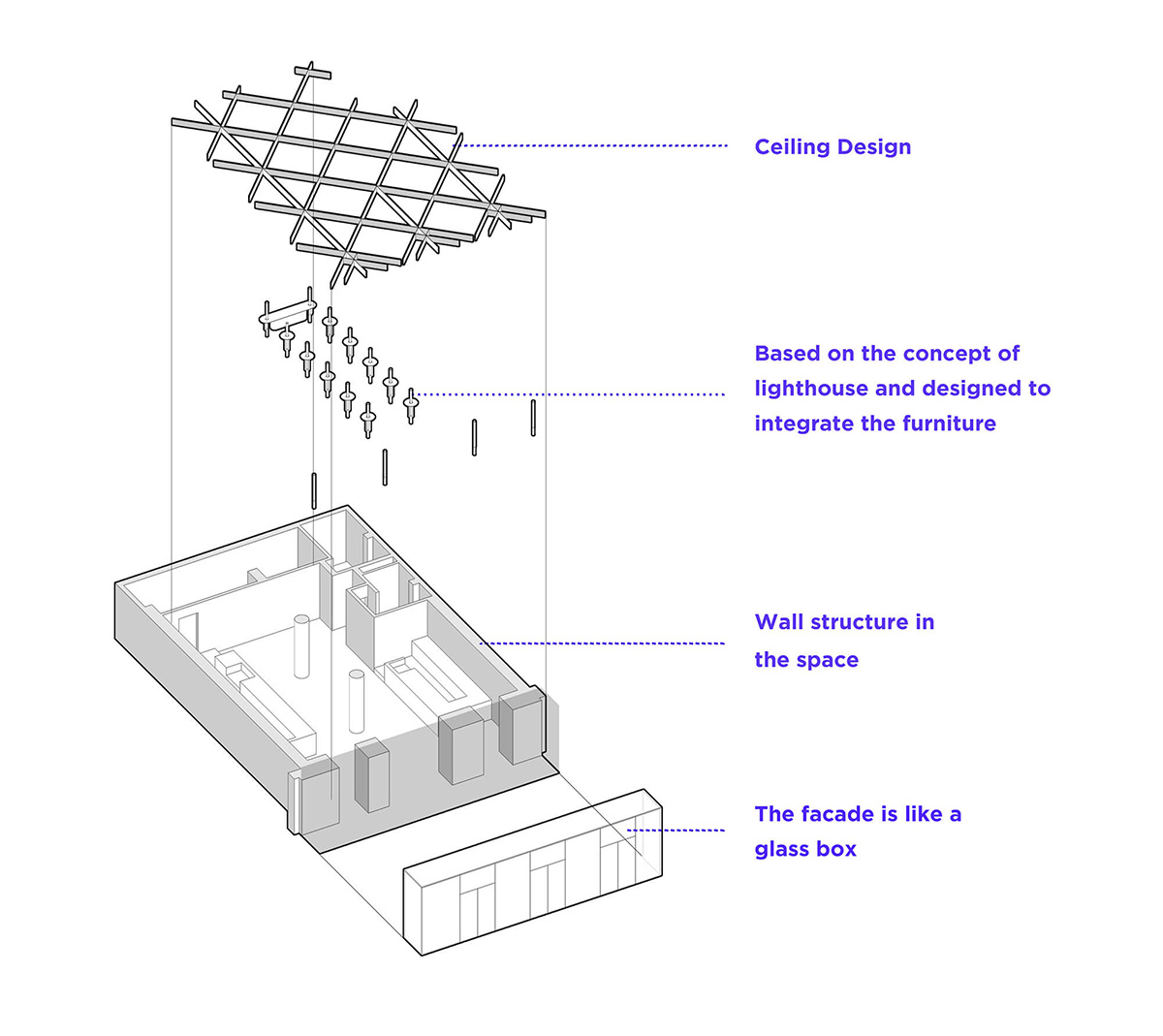 Ceiling Design

Based on the concept of lighthouse and designed to integrate the furniture

Wall structure in the space

The facade is like a glass box