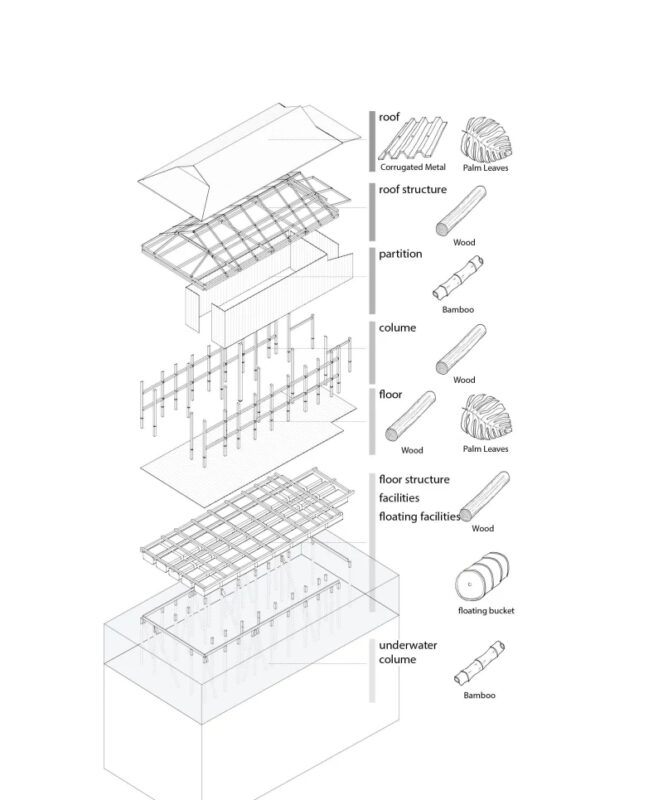 roof
Corrugated Metal
Palm Leaves

roof structure
Wood

partition
Bamboo

colume
Wood

floor
Wood
Palm Leaves

floor structure
facilities
floating facilities
Wood

floating bucket

underwater colume
Bamboo