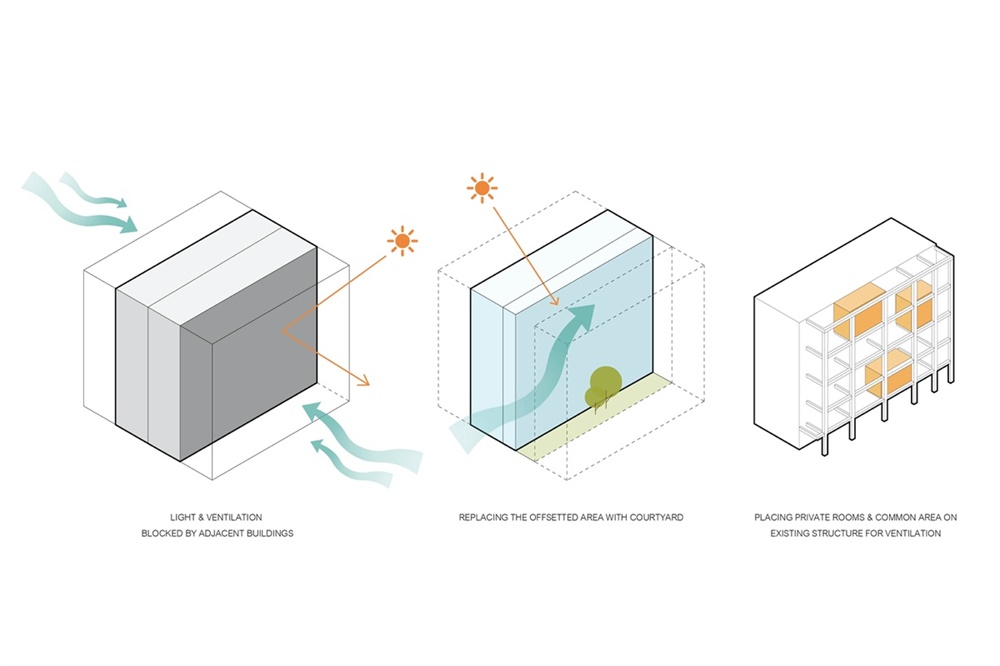 LIGHT & VENTILATION
BLOCKED BY ADJACENT BUILDINGS

REPLACING THE OFFSETTED AREA WITH COURTYARD

PLACING PRIVATE ROOMS & COMMON AREA ON
EXISTING STRUCTURE FOR VENTILATION