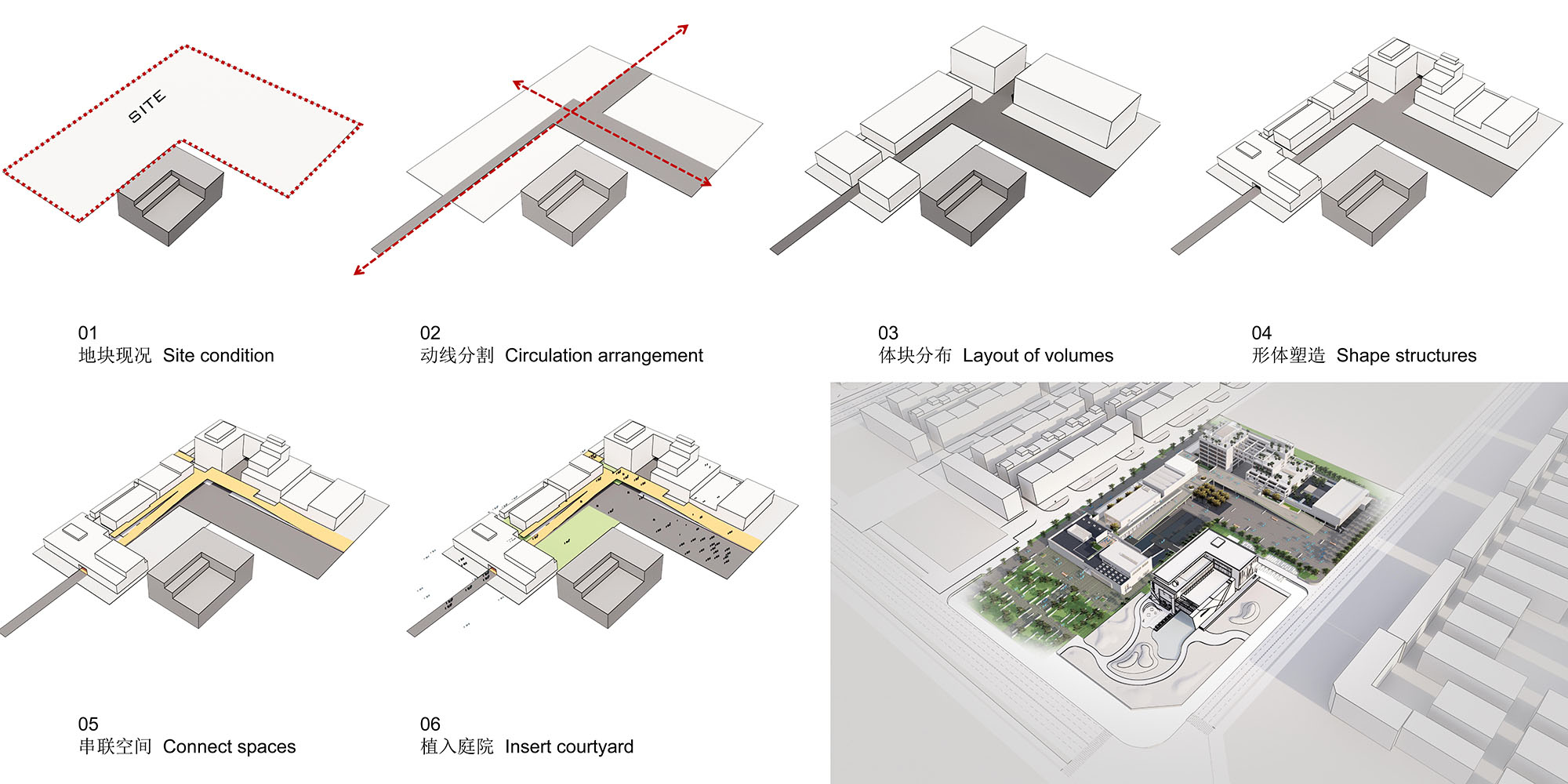 SITE

01
地块现况 Site condition

02
动线分割 Circulation arrangement

03
体块分布 Layout of volumes

04
形体塑造 Shape structures

05
串联空间 Connect spaces

06
植入庭院 Insert courtyard