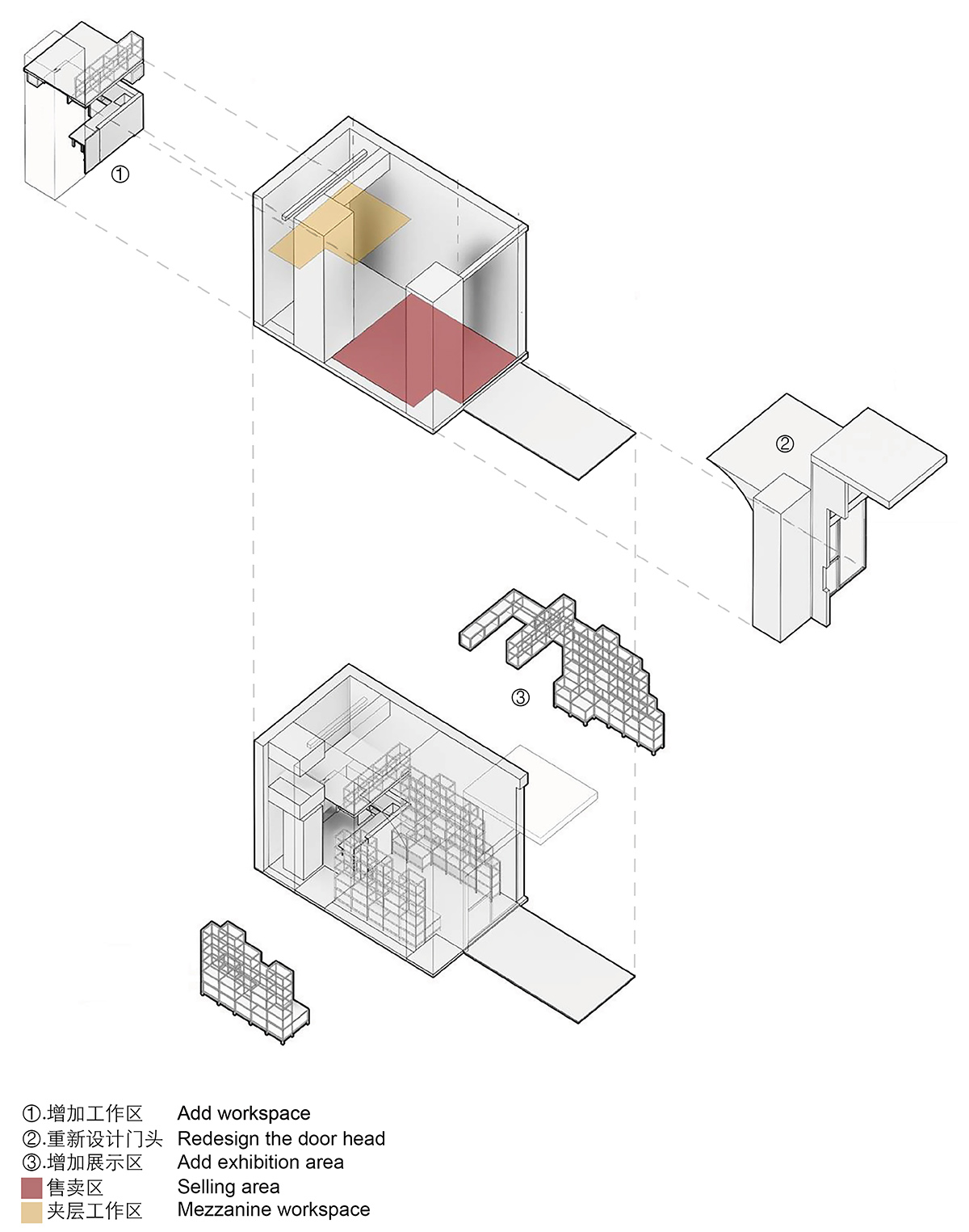 ①

②

③

①.增加工作区 Add workspace
②.重新设计门头 Redesign the door head
③.增加展示区 Add exhibition area
售卖区 Selling area
夹层工作区 Mezzanine workspace