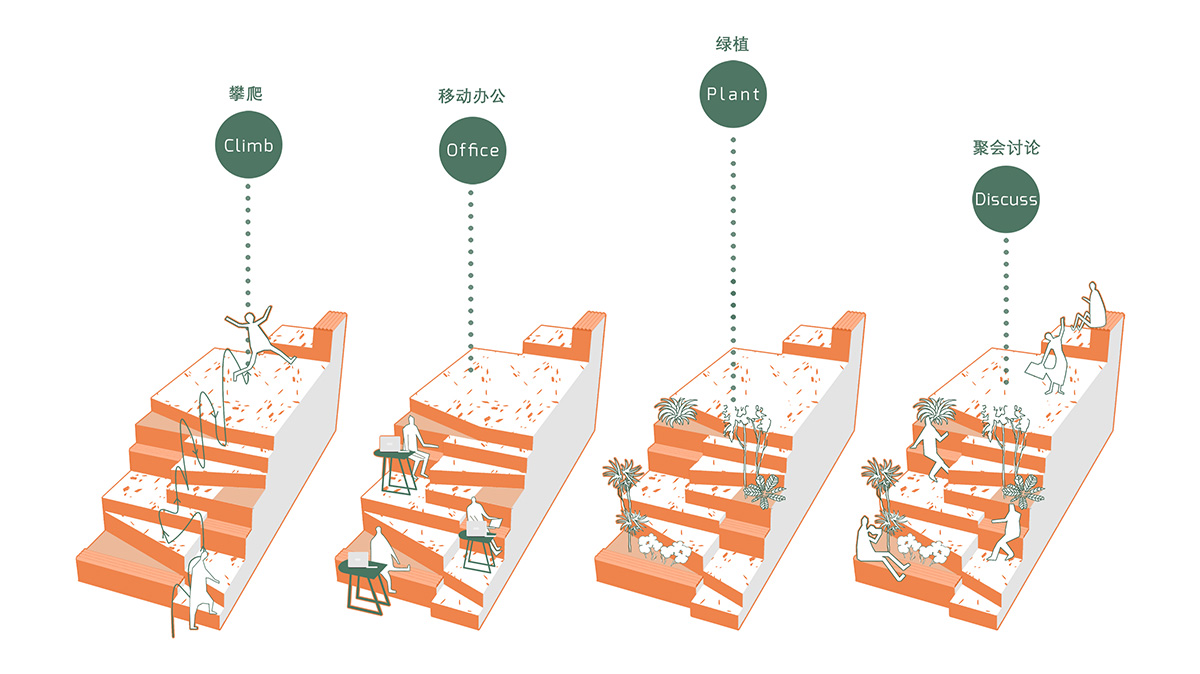 攀爬
Climb

移动办公
Office

绿植
Plant

聚会讨论
Discuss