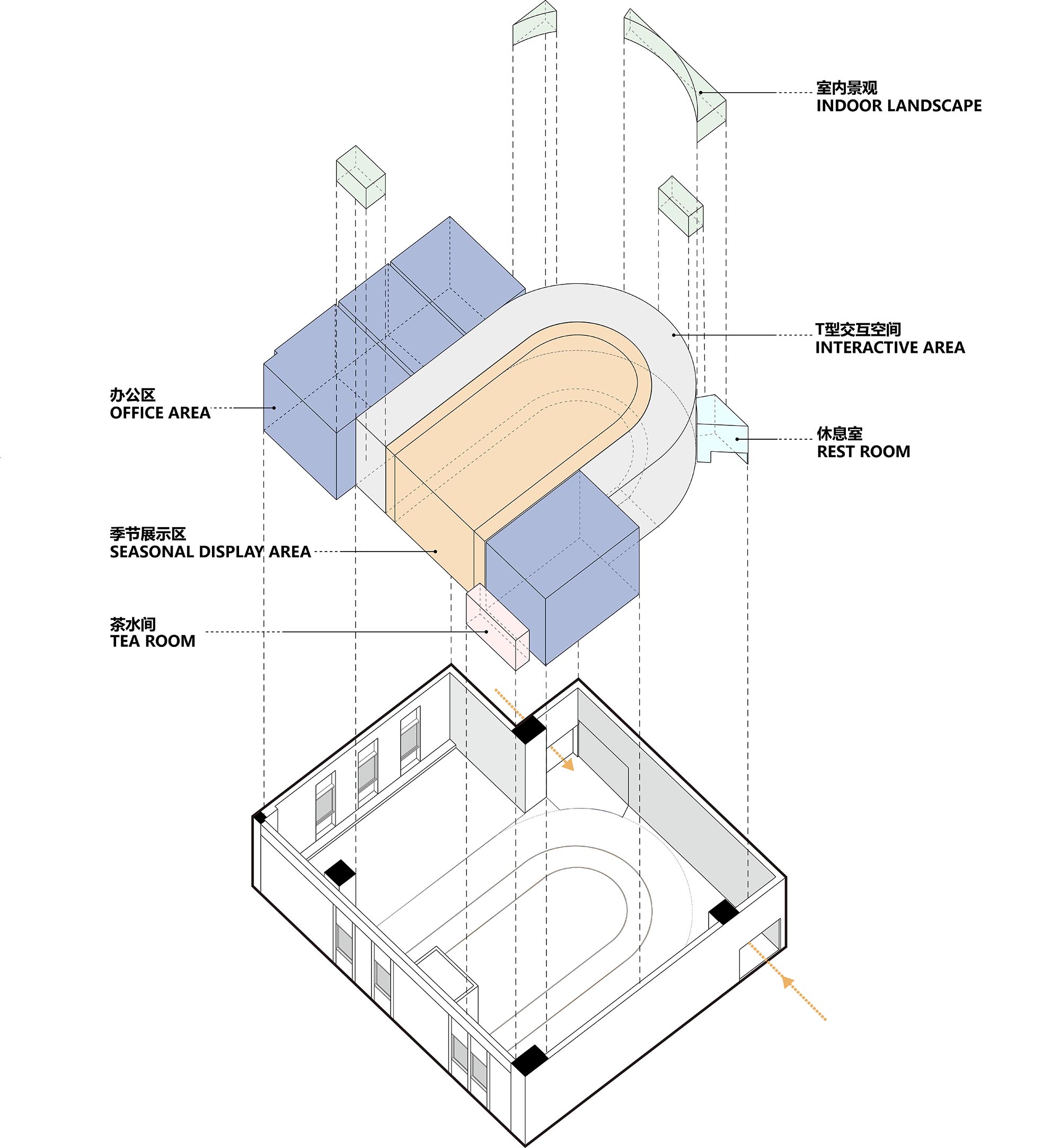 室内景观
INDOOR LANDSCAPE

T型交互空间
INTERACTIVE AREA

办公区
OFFICE AREA

休息室
REST ROOM

季节展示区
SEASONAL DISPLAY AREA

茶水间
TEA ROOM