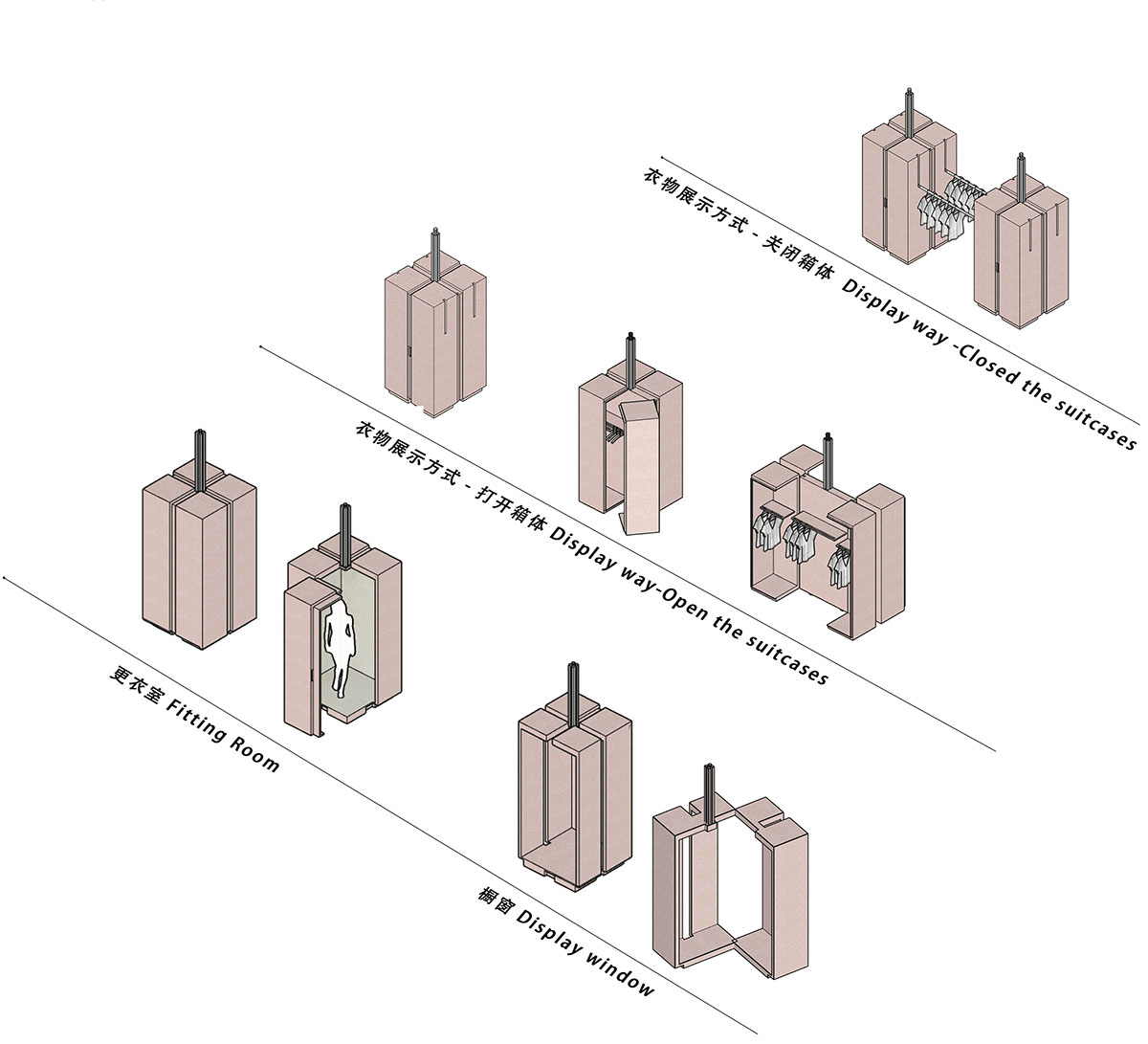 衣物展示方式 - 关闭箱体 Display way -Closed the suitcases

衣物展示方式 - 打开箱体 Display way-Open the suitcases

更衣室 Fitting Room

橱窗 Display window