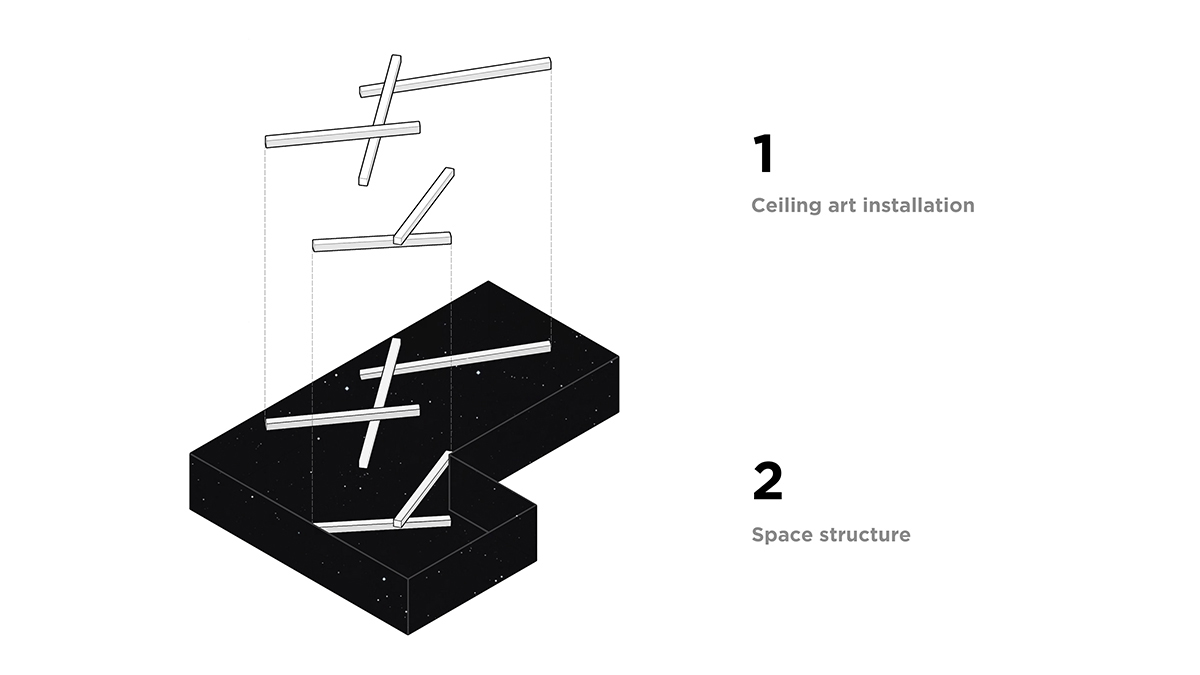 1

Ceiling art installation

2

Space structure