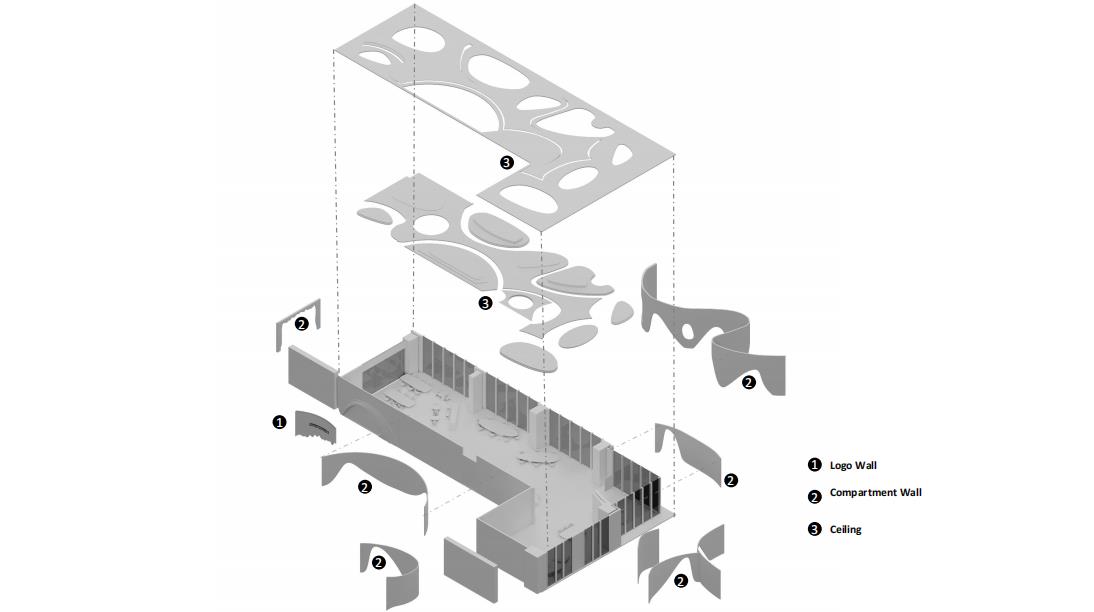 3

3

2

2

1

2

2

2

2

1 Logo Wall

2 Compartment Wall

3 Ceiling