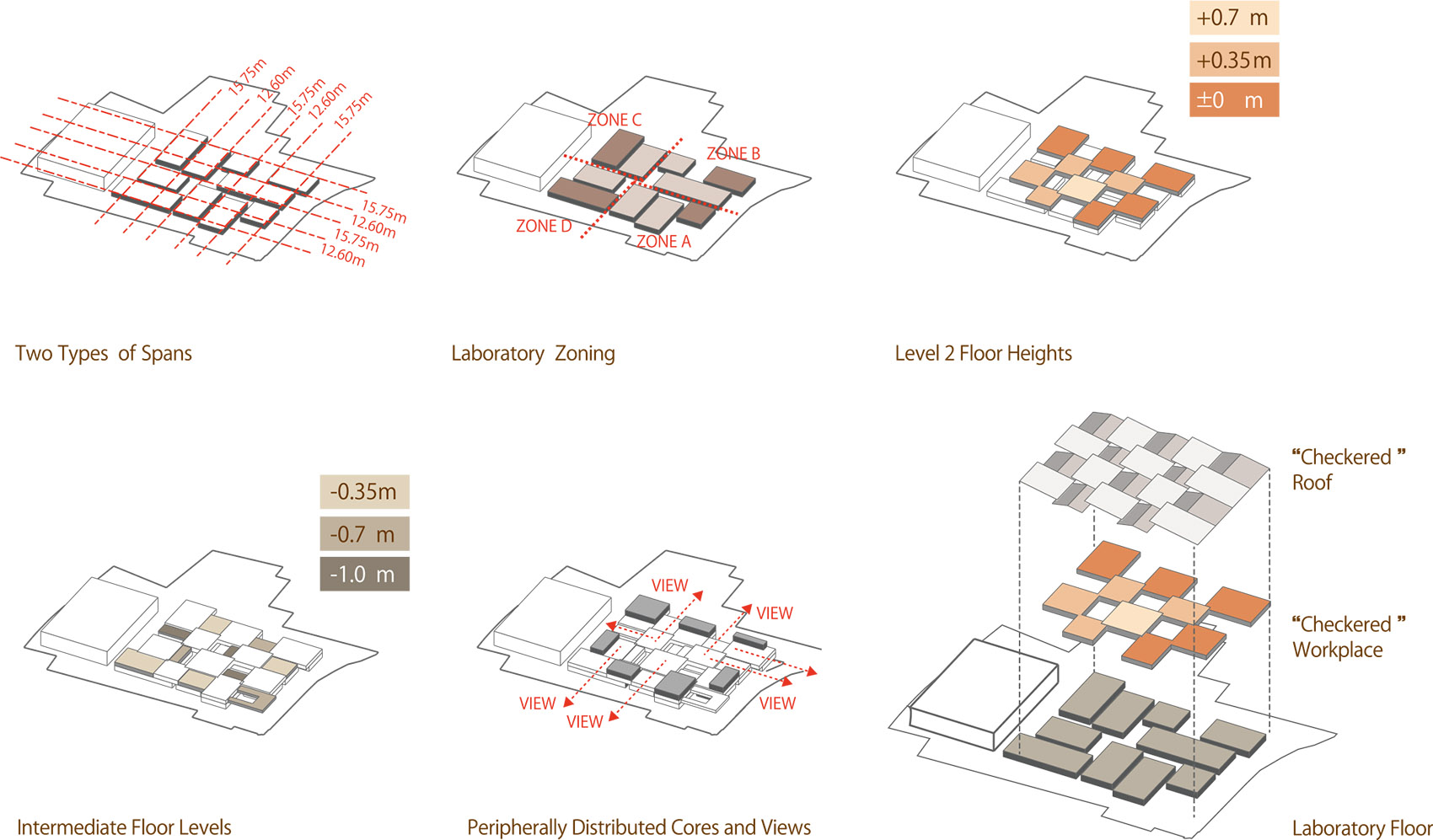 15.75m
12.60m
15.75m
12.60m
15.75m
15.75m
12.60m
15.75m
12.60m

Two Types of Spans

ZONE C
ZONE B
ZONE D
ZONE A

Laboratory Zoning

+0.7 m
+0.35m
±0 m

Level 2 Floor Heights

-0.35m
-0.7 m
-1.0 m

Intermediate Floor Levels

VIEW
VIEW
VIEW
VIEW
VIEW

Peripherally Distributed Cores and Views

"Checkered " Roof

"Checkered " Workplace

Laboratory Floor