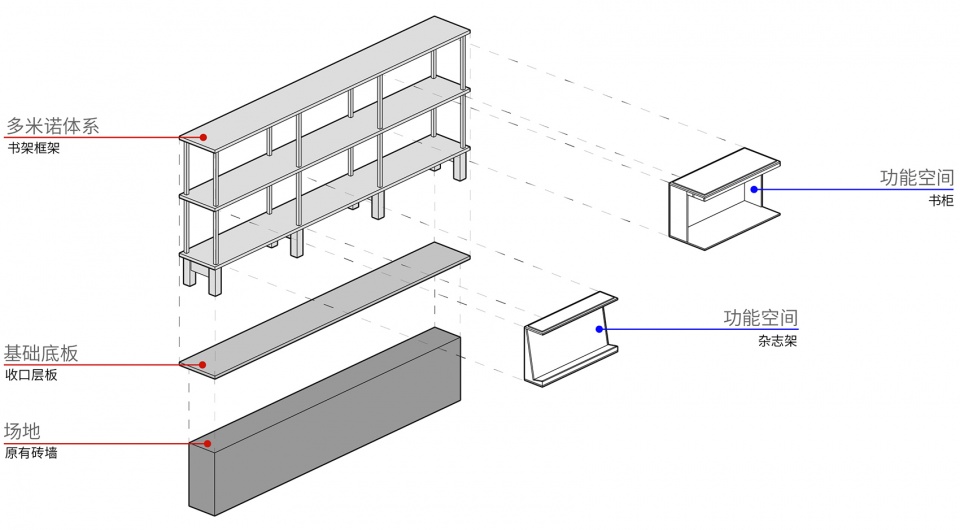 多米诺体系
书架框架

基础底板
收口层板

场地
原有砖墙

功能空间
书柜

功能空间
杂志架