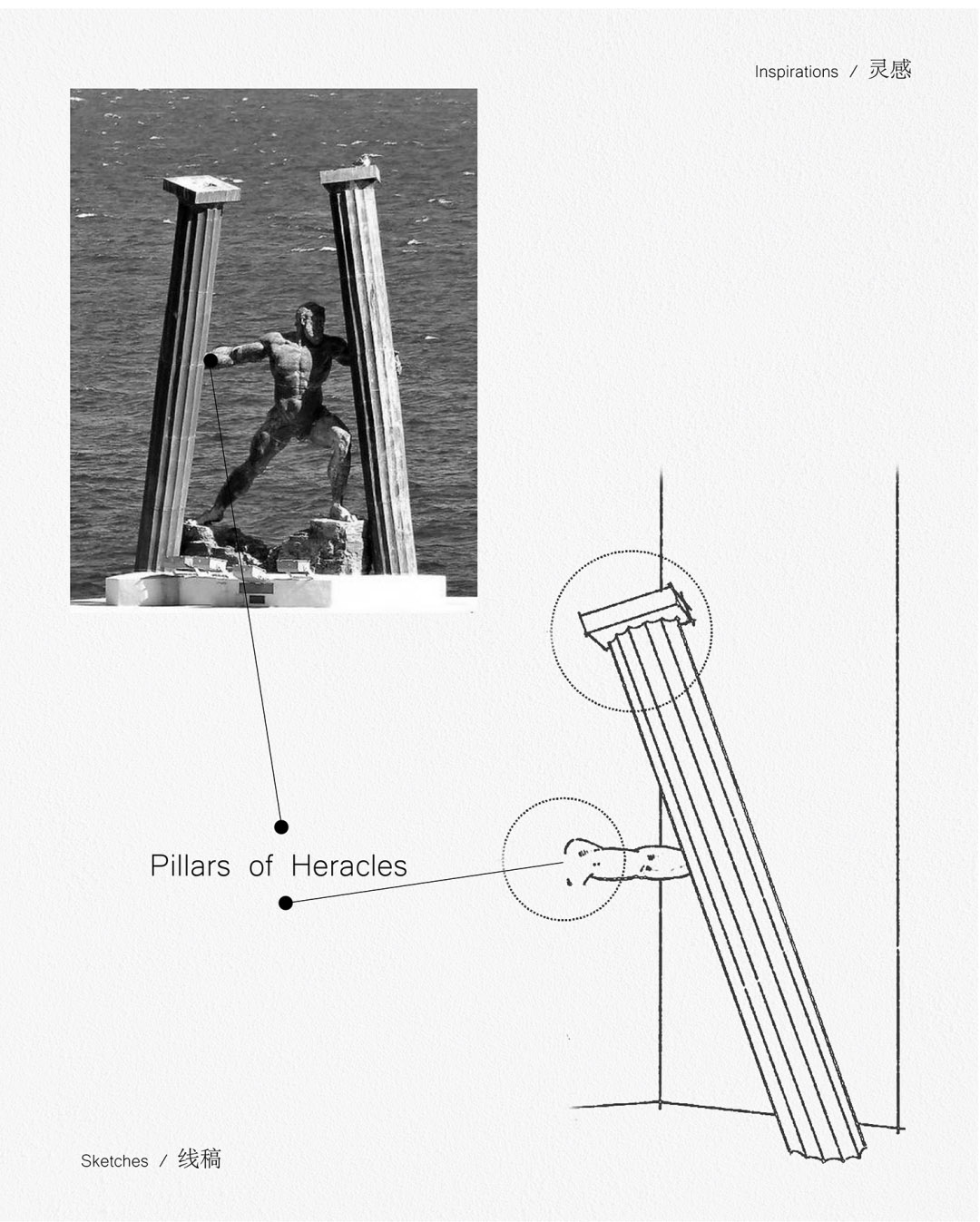 Inspirations / 灵感

Pillars of Heracles

Sketches / 线稿