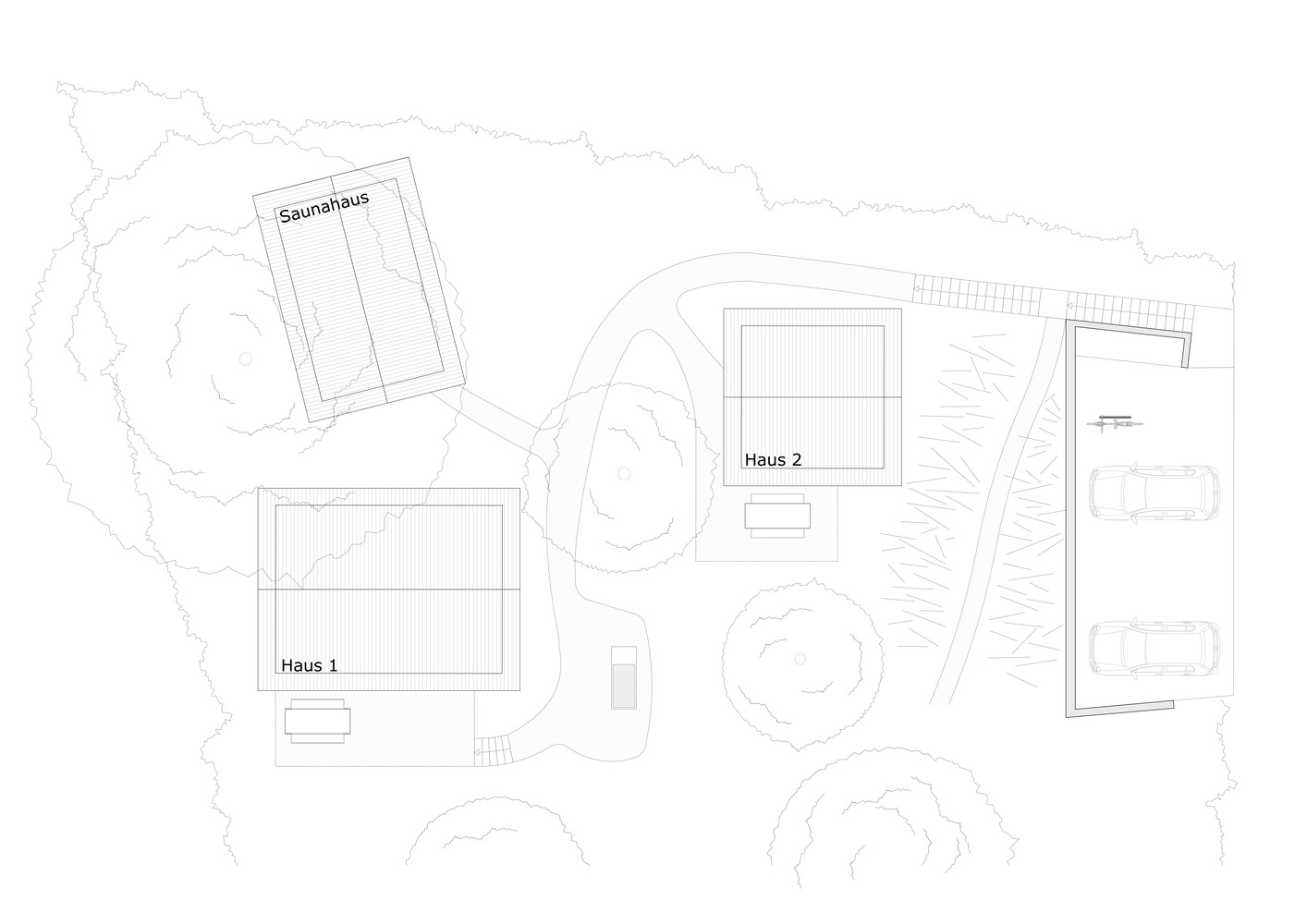 Saunahaus

Haus 2

Haus 1