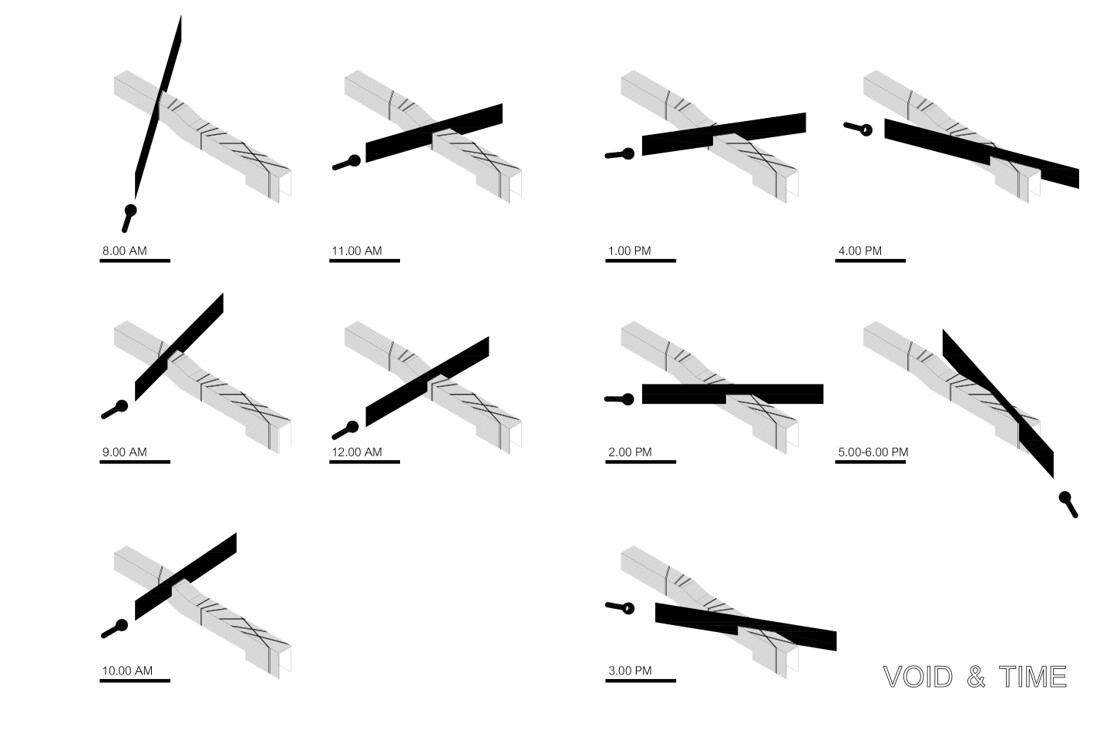 8.00 AM

11.00 AM

1.00 PM

4.00 PM

9.00 AM

12.00 AM

2.00 PM

5.00-6.00 PM

10.00 AM

3.00 PM

VOID & TIME