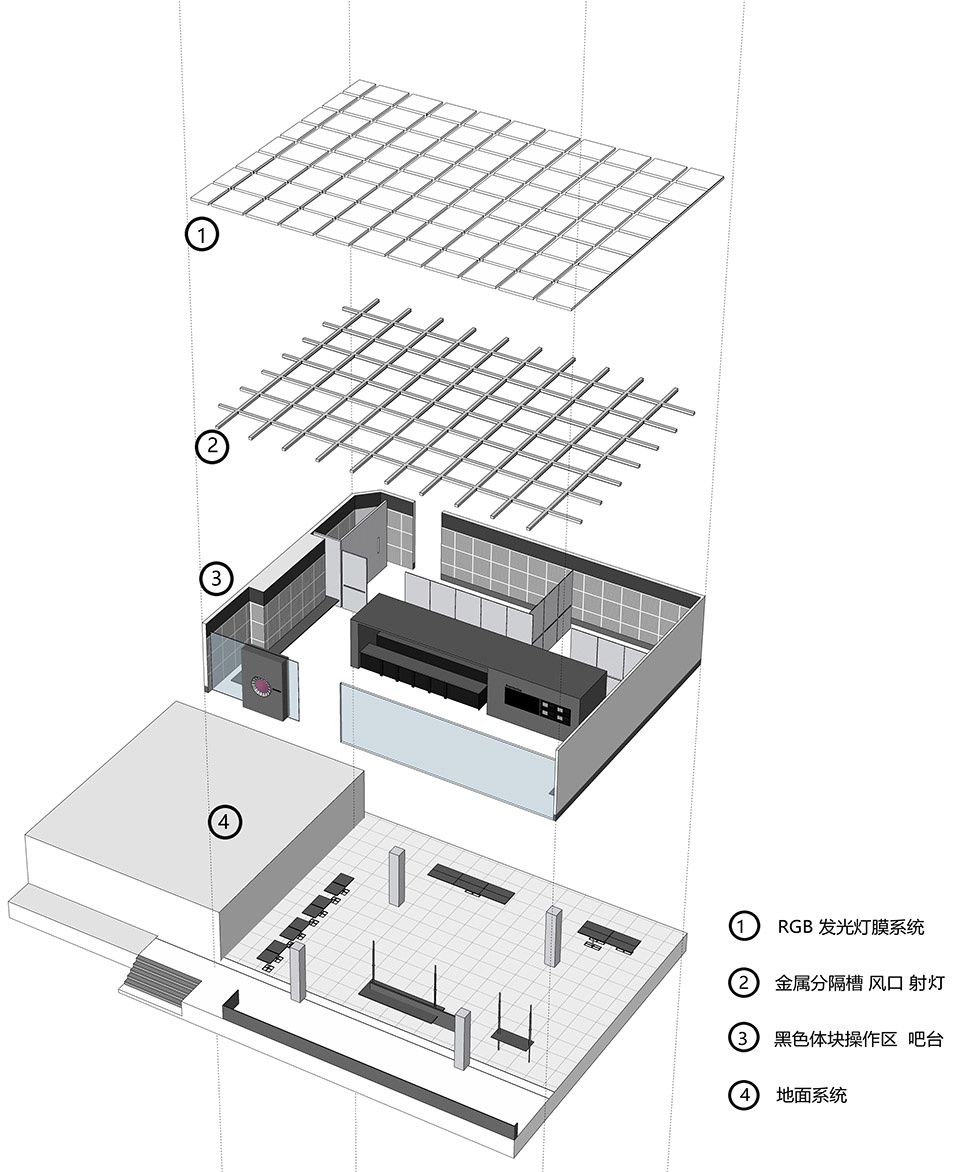 1

2

3

4

1 RGB 发光灯膜系统

2 金属分隔槽 风口 射灯

3 黑色体块操作区 吧台

4 地面系统