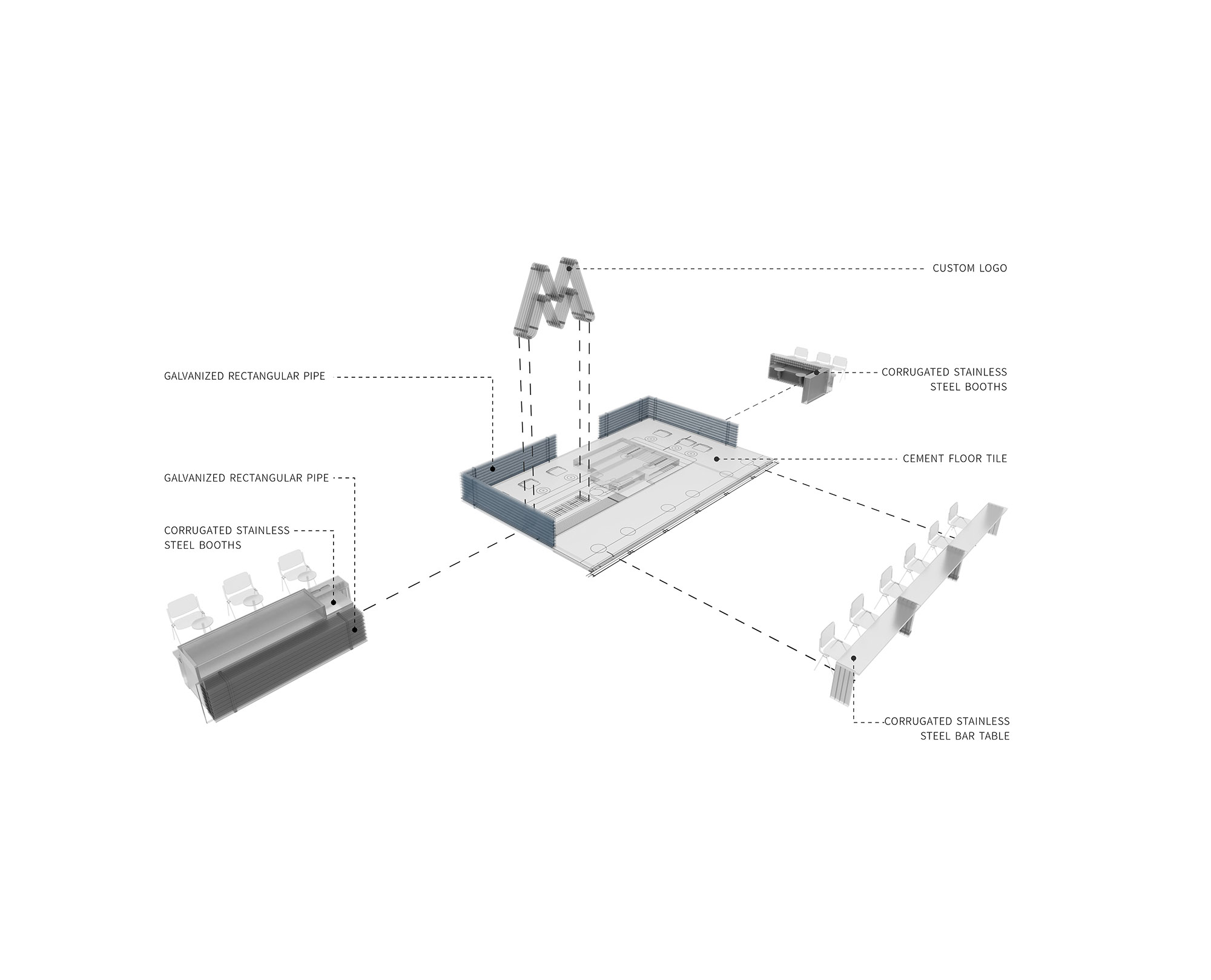 CUSTOM LOGO

GALVANIZED RECTANGULAR PIPE

CORRUGATED STAINLESS STEEL BOOTHS

CEMENT FLOOR TILE

GALVANIZED RECTANGULAR PIPE

CORRUGATED STAINLESS STEEL BOOTHS

CORRUGATED STAINLESS STEEL BAR TABLE