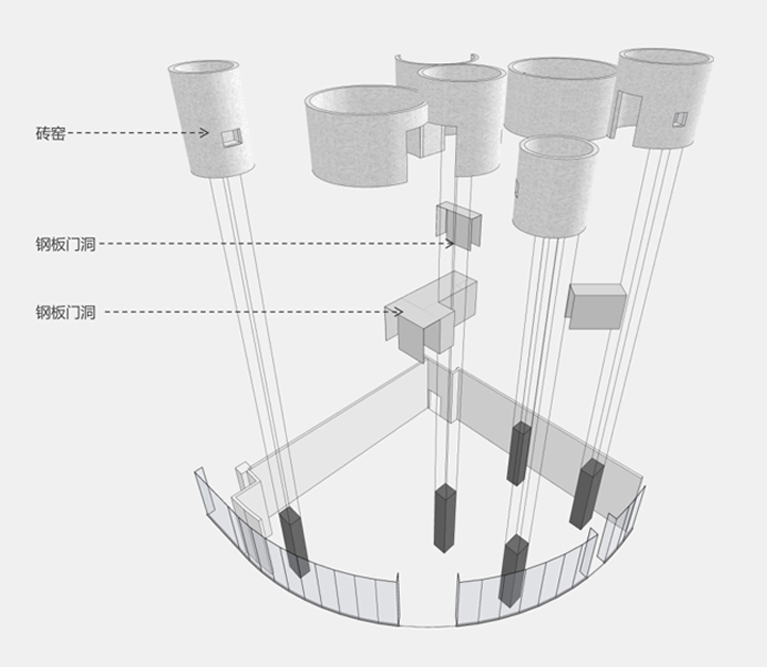 砖窑

钢板门洞

钢板门洞