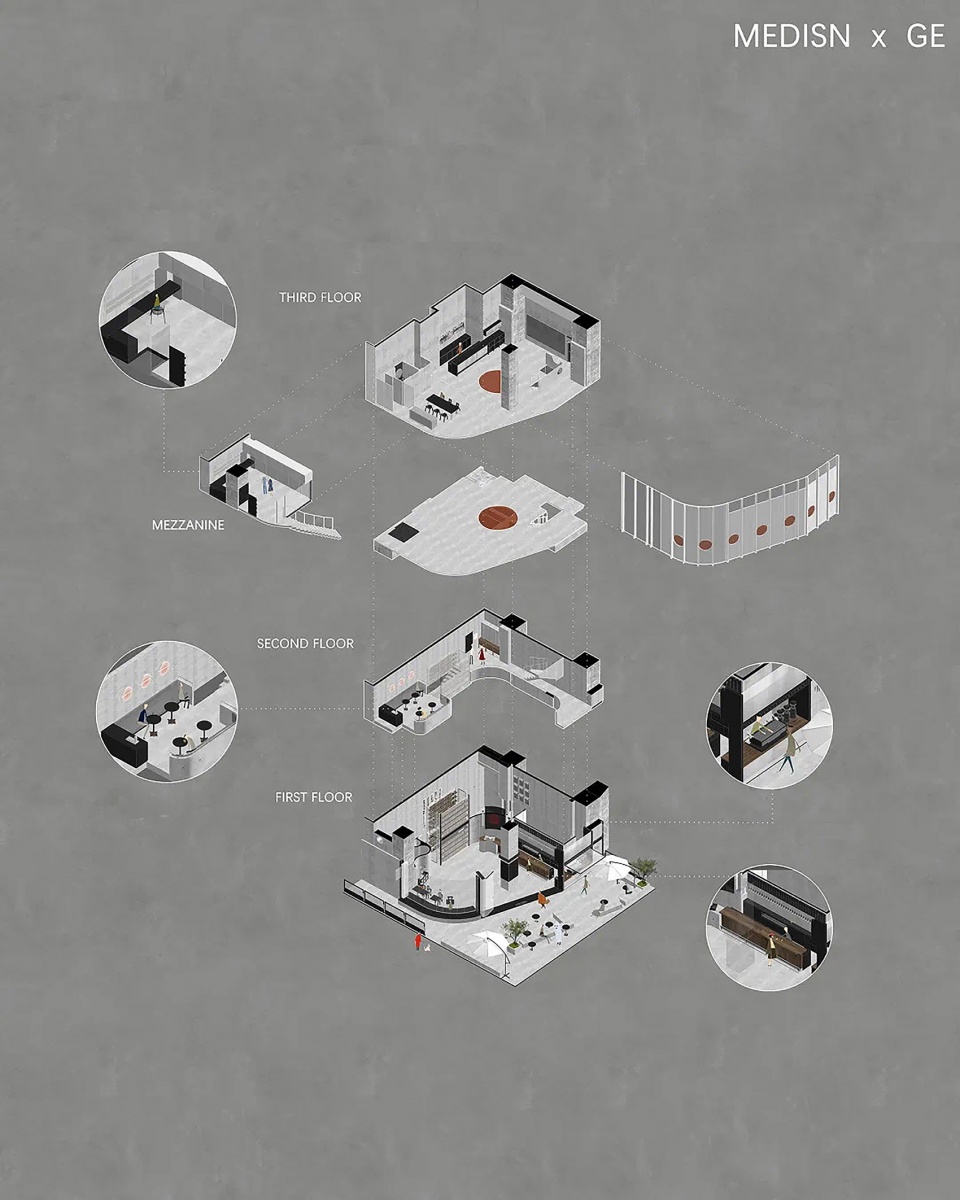 MEDISN x GE

THIRD FLOOR

MEZZANINE

SECOND FLOOR

FIRST FLOOR