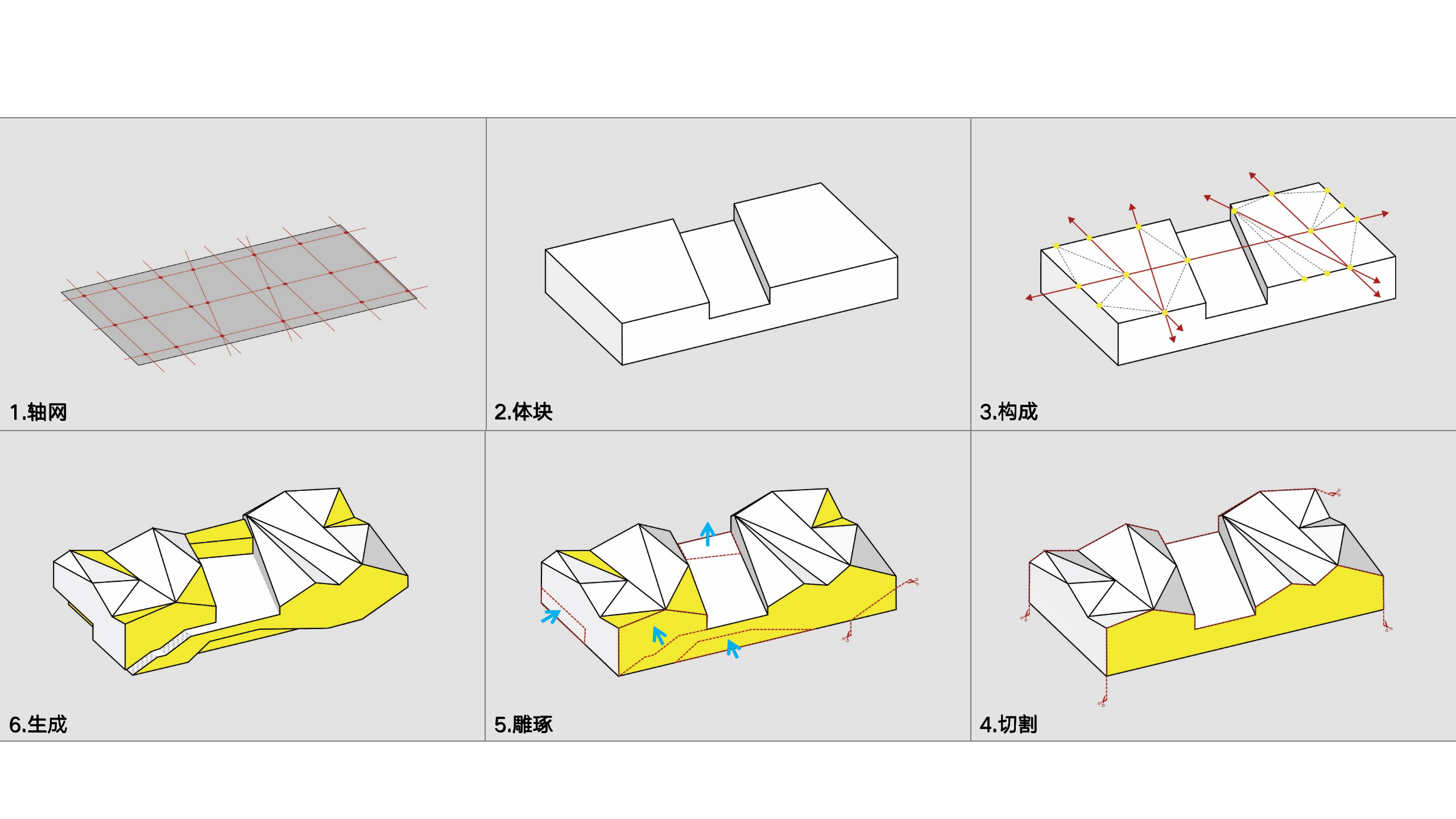 1.轴网

2.体块

3.构成

6.生成

5.雕琢

4.切割