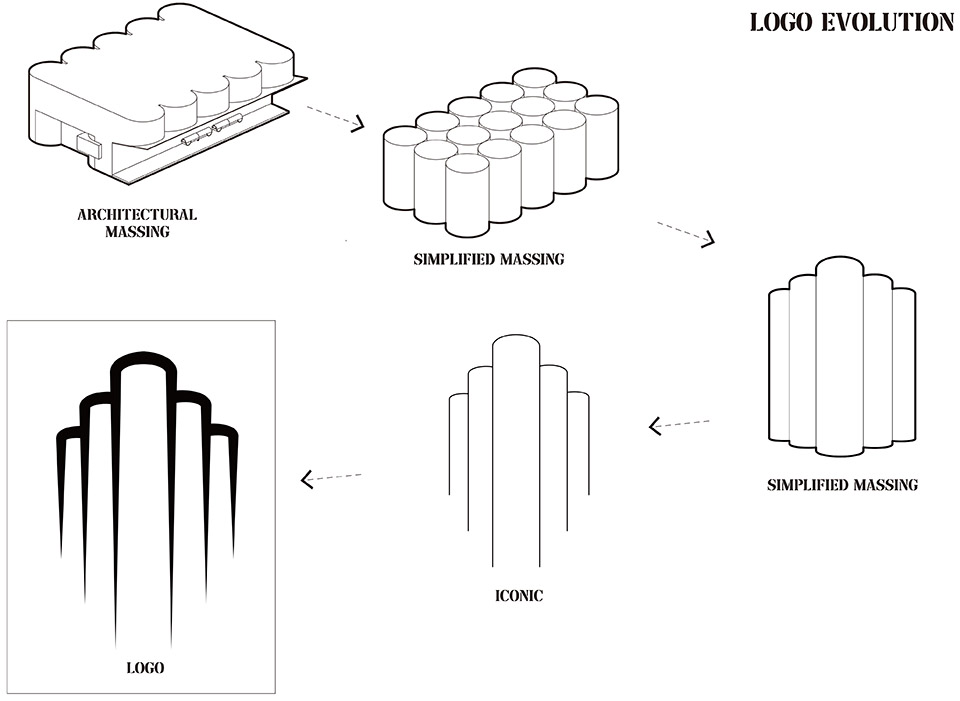 LOGO EVOLUTION

ARCHITECTURAL MASSING

SIMPLIFIED MASSING

SIMPLIFIED MASSING

ICONIC

LOGO