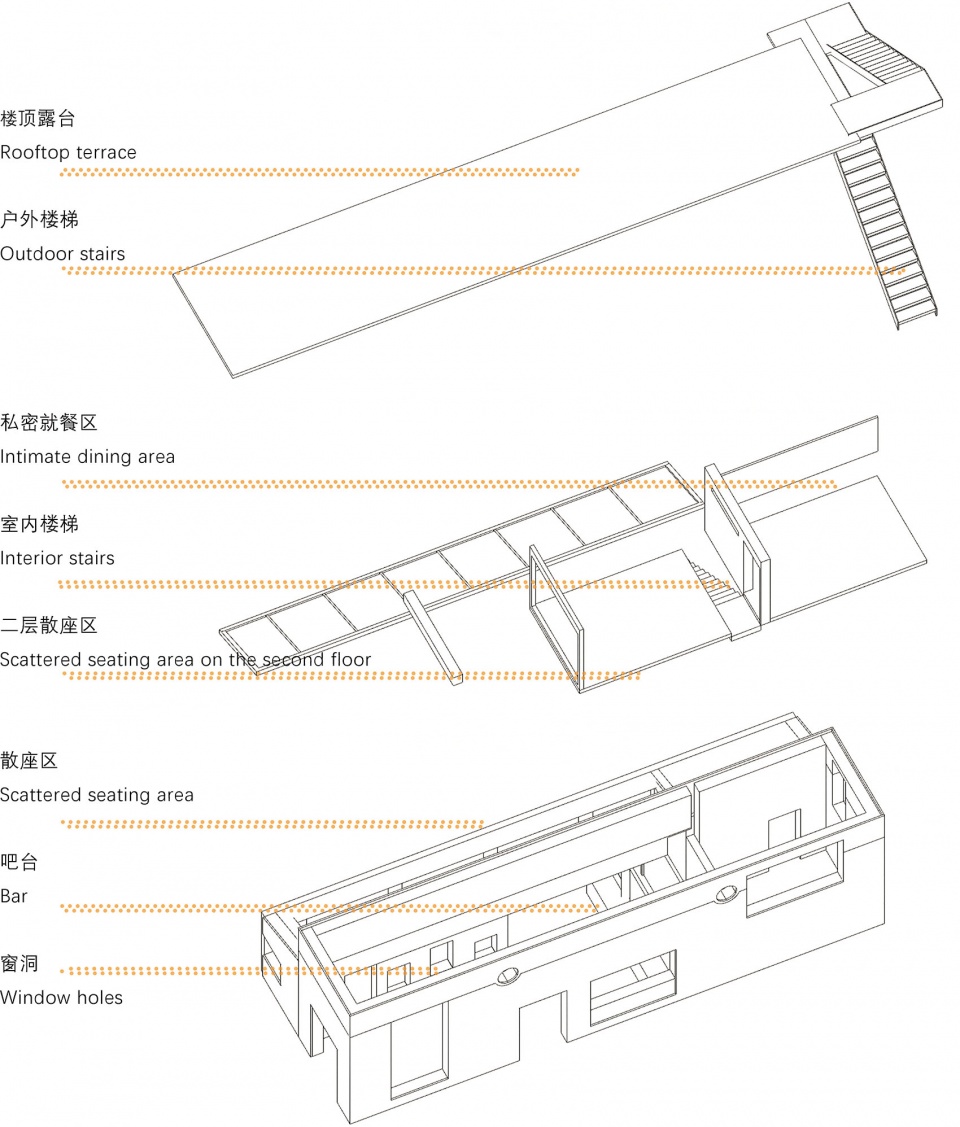 楼顶露台
Rooftop terrace

户外楼梯
Outdoor stairs

私密就餐区
Intimate dining area

室内楼梯
Interior stairs

二层散座区
Scattered seating area on the second floor

散座区
Scattered seating area

吧台
Bar

窗洞
Window holes