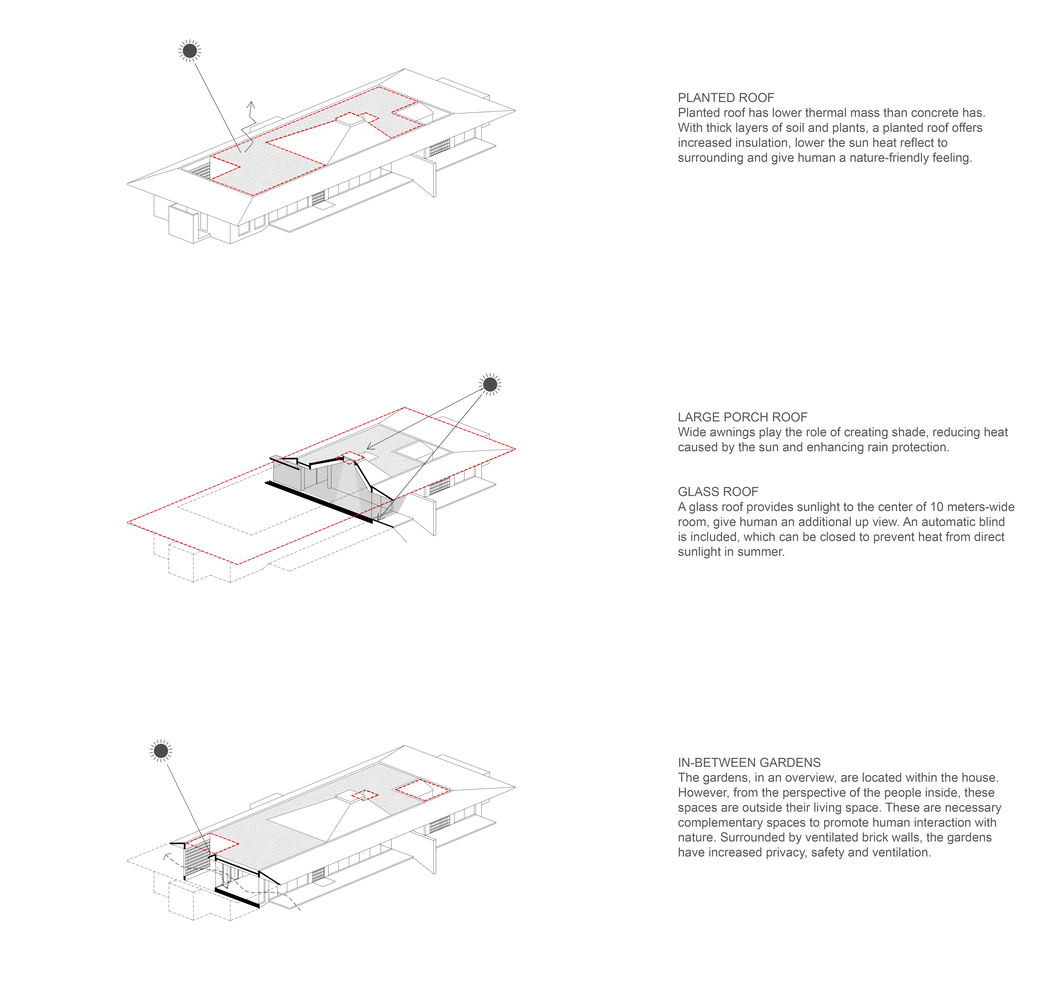 PLANTED ROOF
Planted roof has lower thermal mass than concrete has. With thick layers of soil and plants, a planted roof offers increased insulation, lower the sun heat reflect to surrounding and give human a nature-friendly feeling.

LARGE PORCH ROOF
Wide awnings play the role of creating shade, reducing heat caused by the sun and enhancing rain protection.

GLASS ROOF
A glass roof provides sunlight to the center of 10 meters-wide room, give human an additional up view. An automatic blind is included, which can be closed to prevent heat from direct sunlight in summer.

IN-BETWEEN GARDENS
The gardens, in an overview, are located within the house. However, from the perspective of the people inside, these spaces are outside their living space. These are necessary complementary spaces to promote human interaction with nature. Surrounded by ventilated brick walls, the gardens have increased privacy, safety and ventilation.