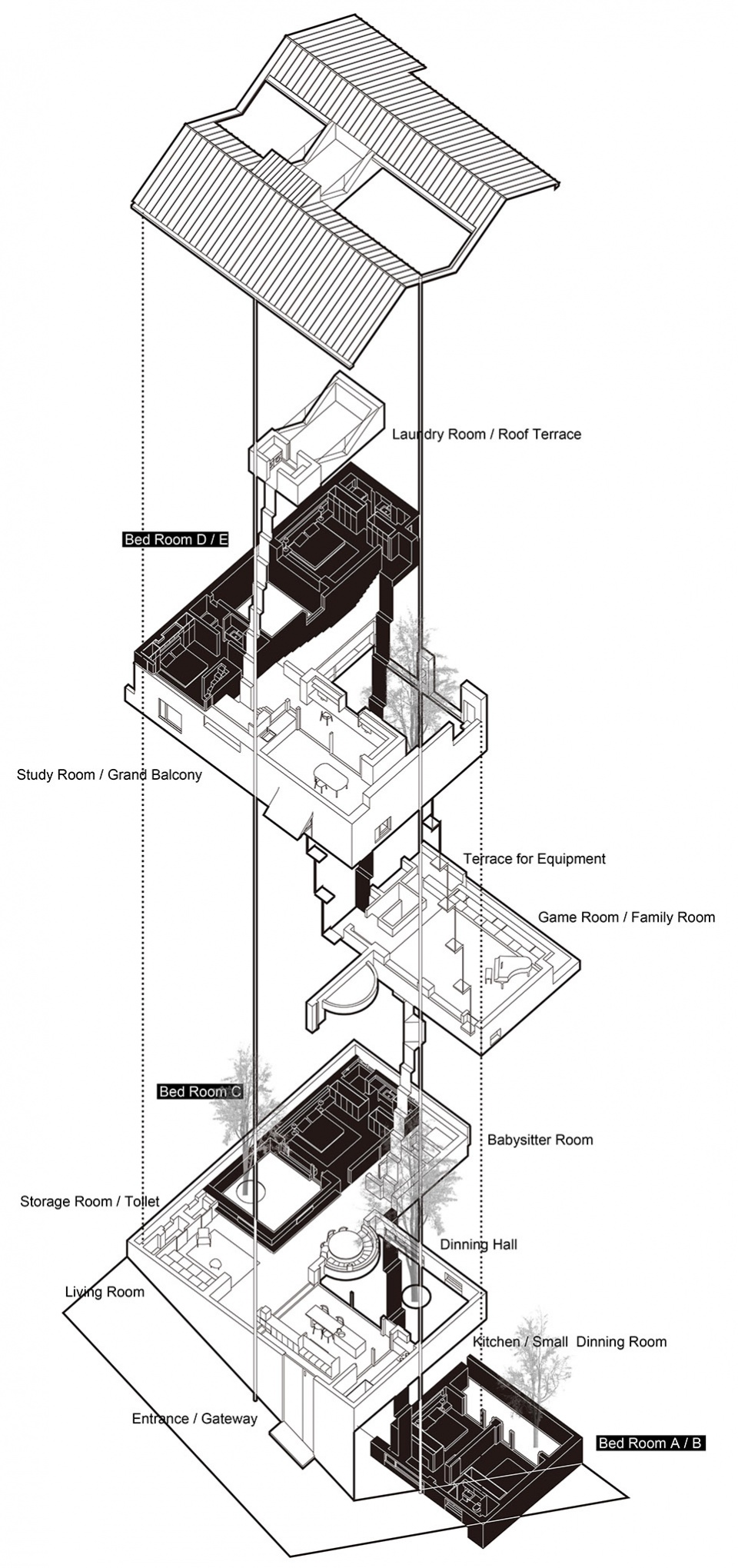 Laundry Room / Roof Terrace

Bed Room D / E

Study Room / Grand Balcony

Terrace for Equipment

Game Room / Family Room

Bed Room C

Babysitter Room

Storage Room / Toilet

Dinning Hall

Living Room

Kitchen / Small Dinning Room

Entrance / Gateway

Bed Room A / B