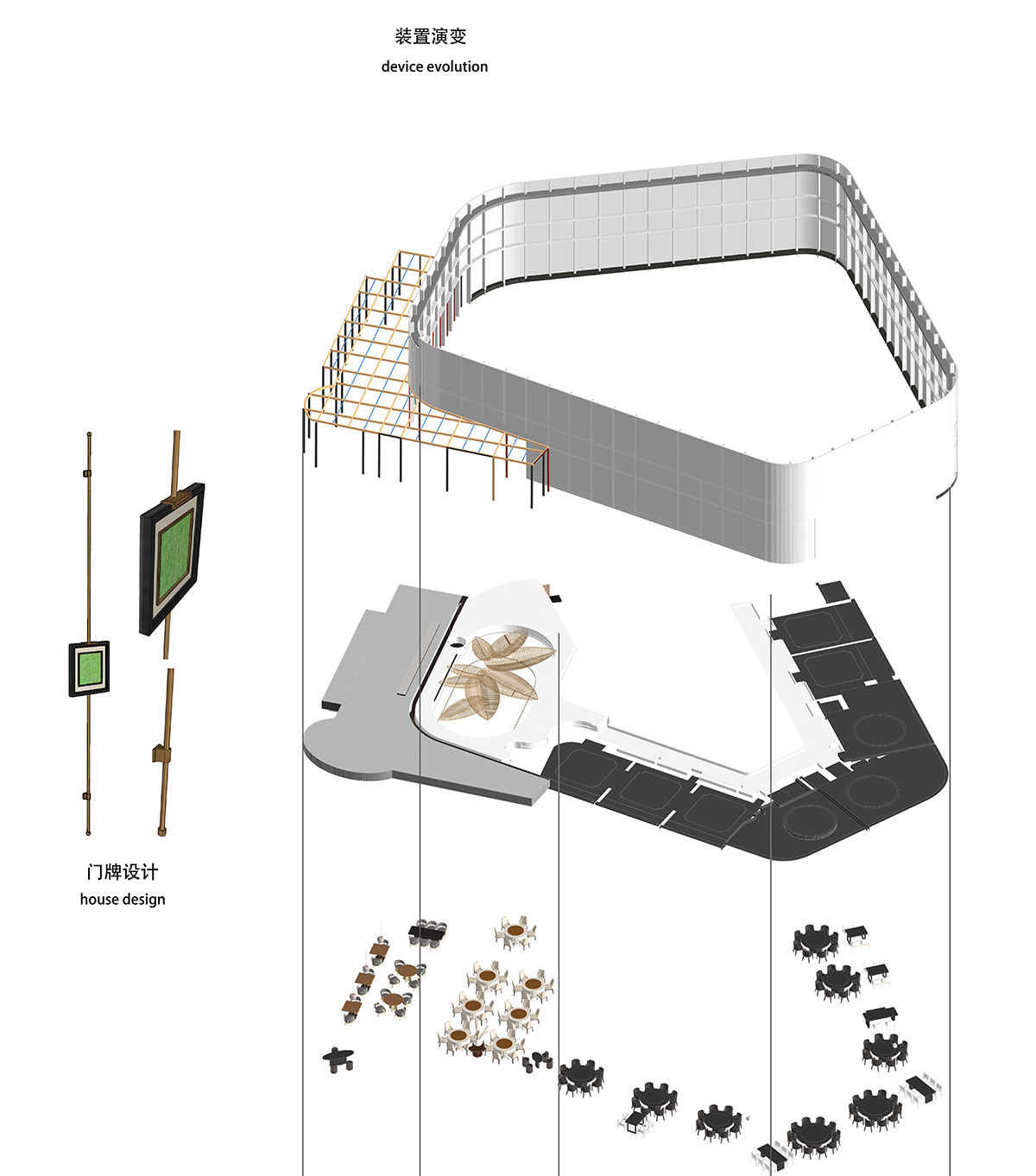 装置演变
device evolution

门牌设计
house design