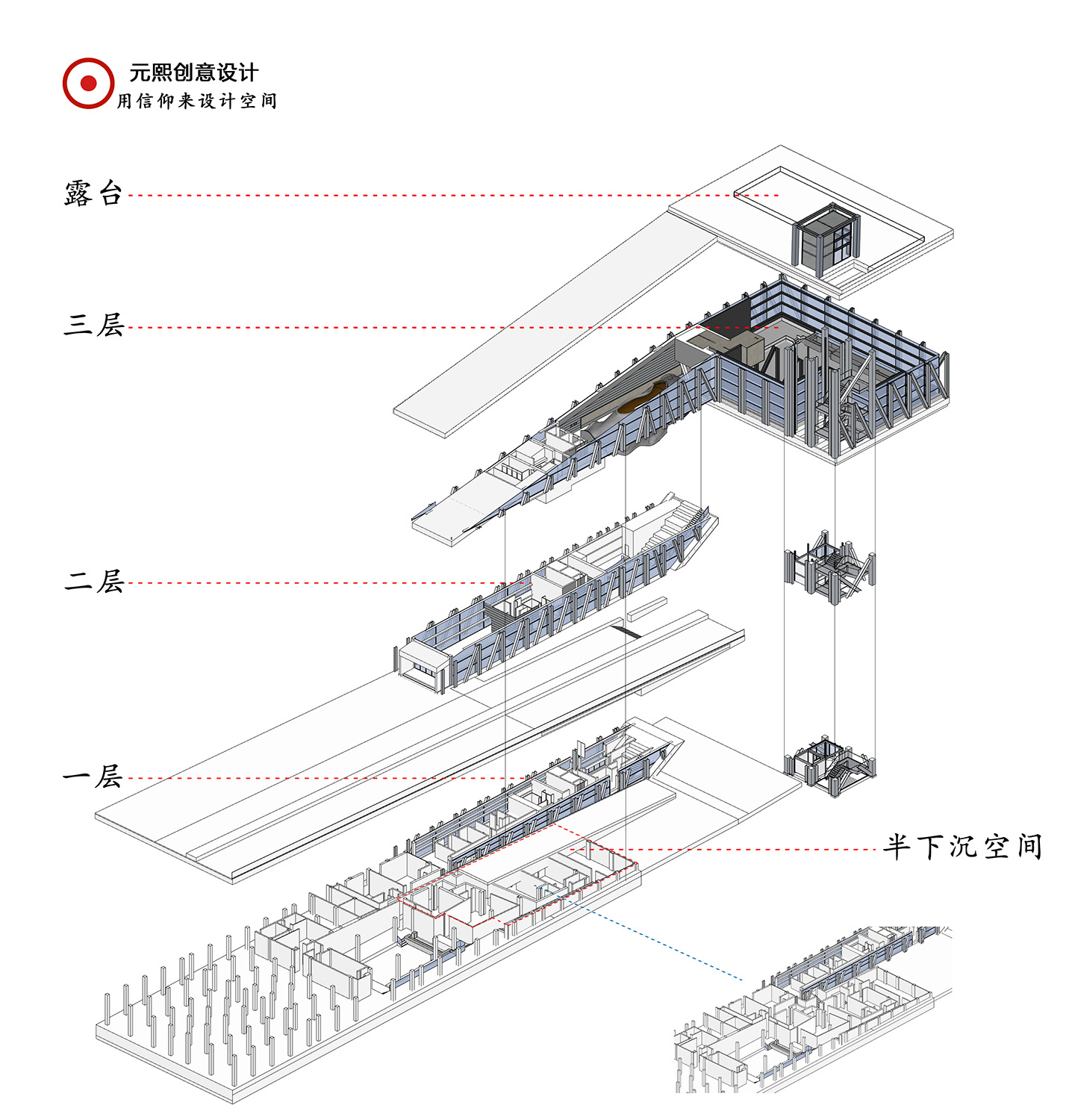 元熙创意设计
用信仰来设计空间

露台

三层

二层

一层

半下沉空间