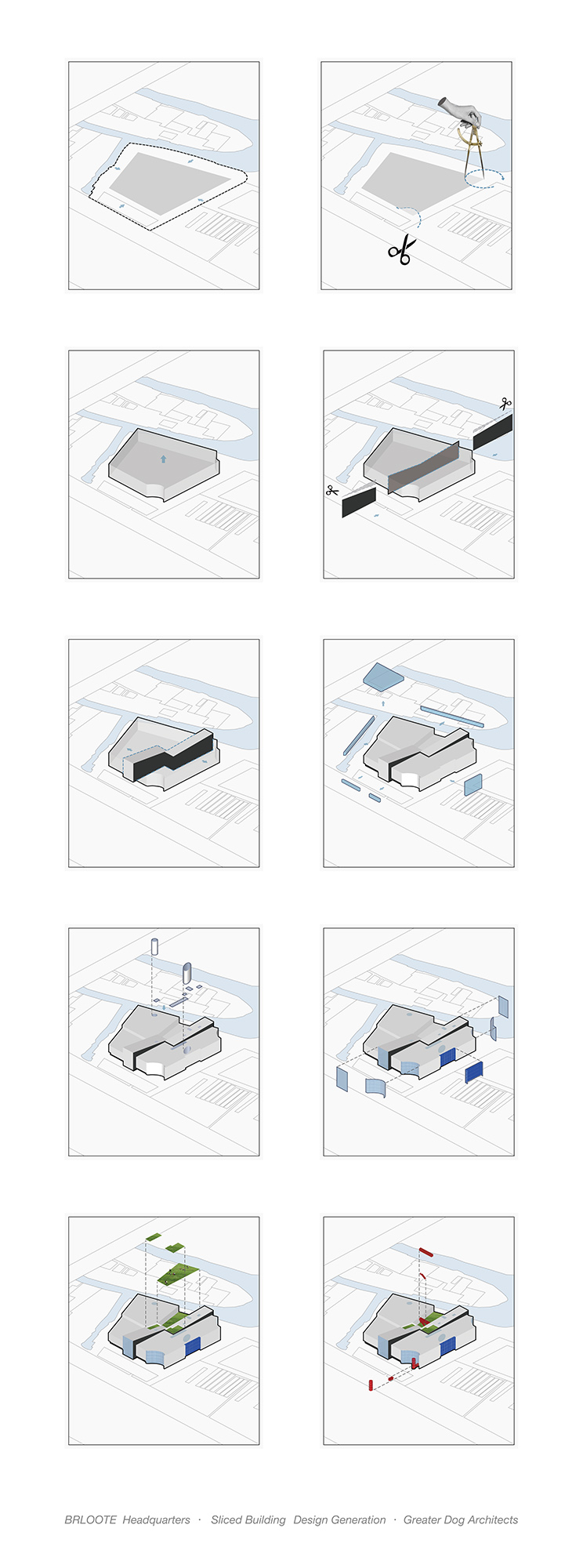 BRLOOTE Headquarters · Sliced Building Design Generation · Greater Dog Architects