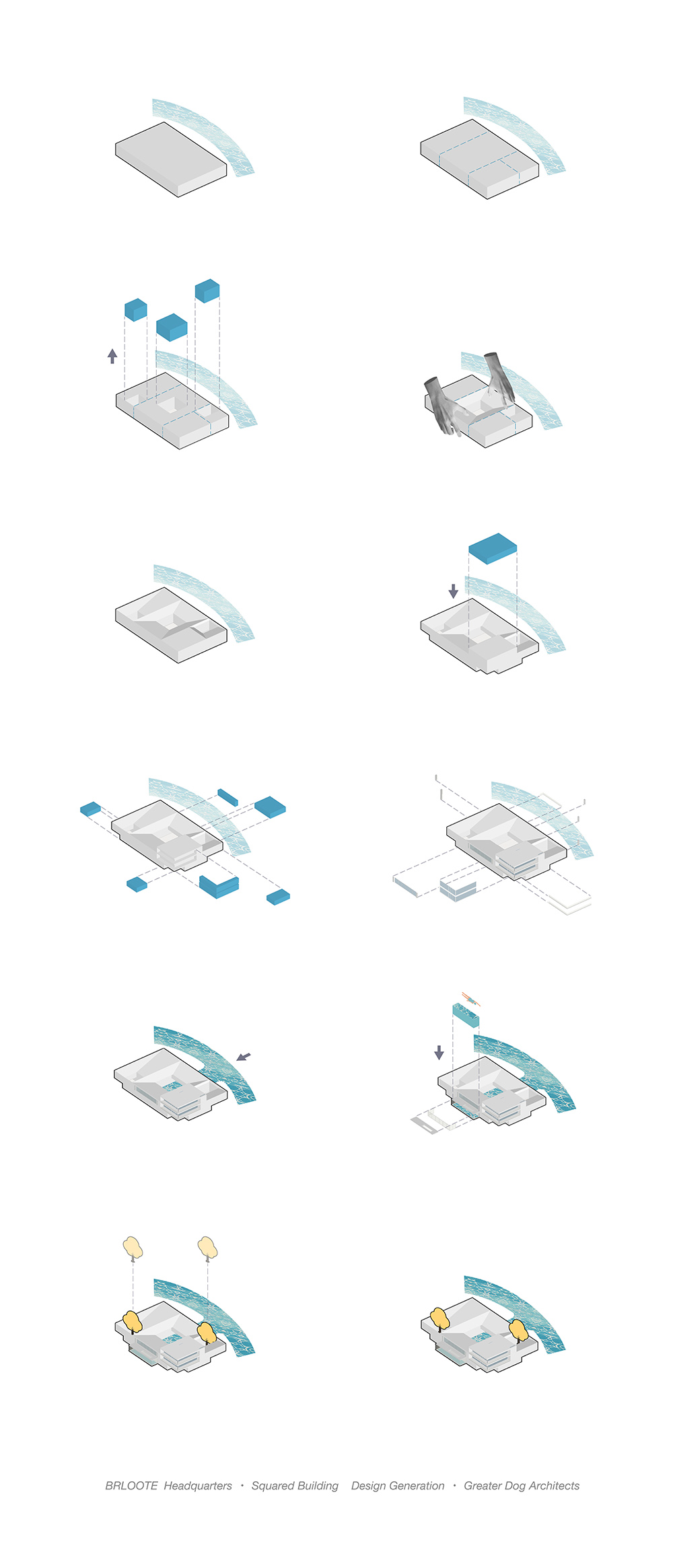 BRLOOTE Headquarters · Squared Building Design Generation · Greater Dog Architects