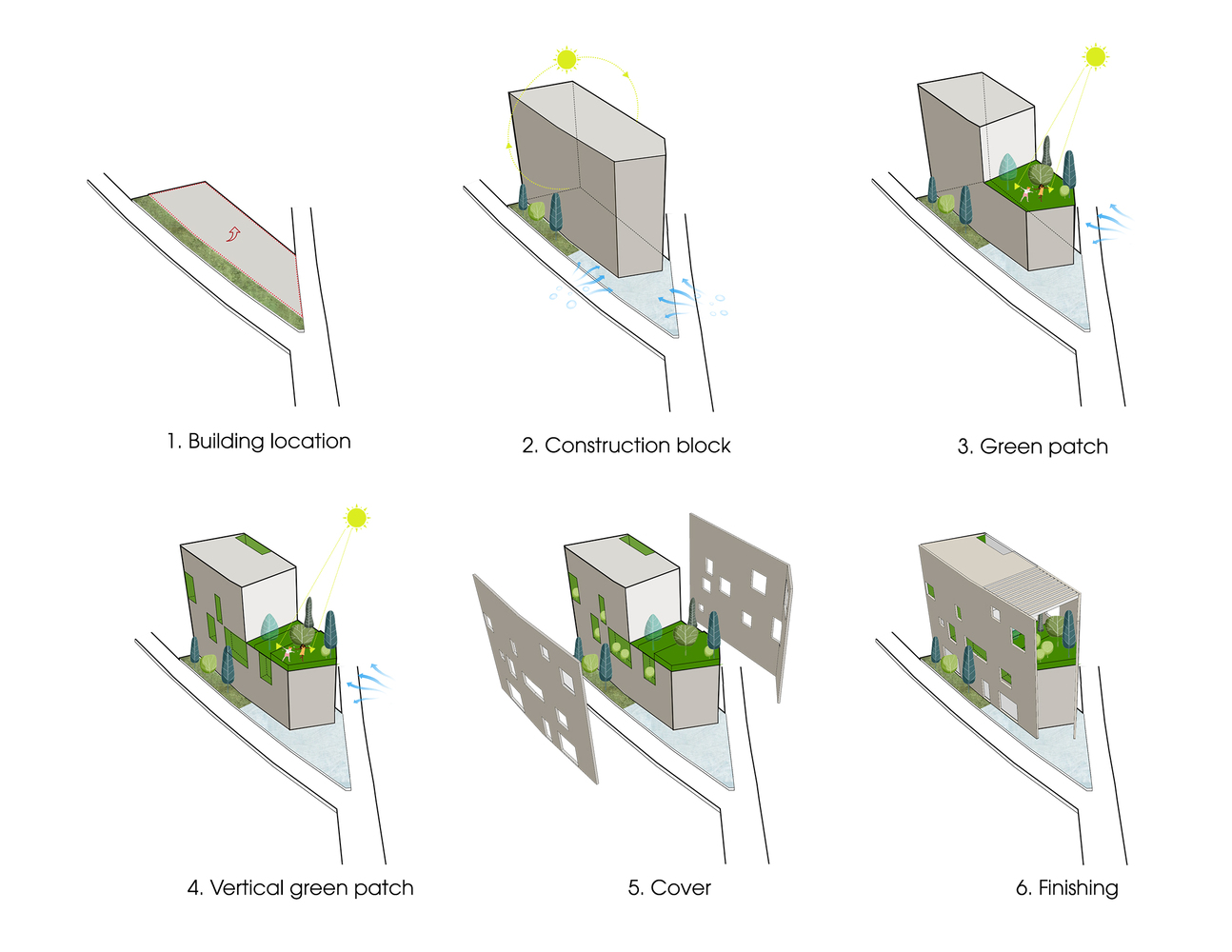 1. Building location

2. Construction block

3. Green patch

4. Vertical green patch

5. Cover

6. Finishing