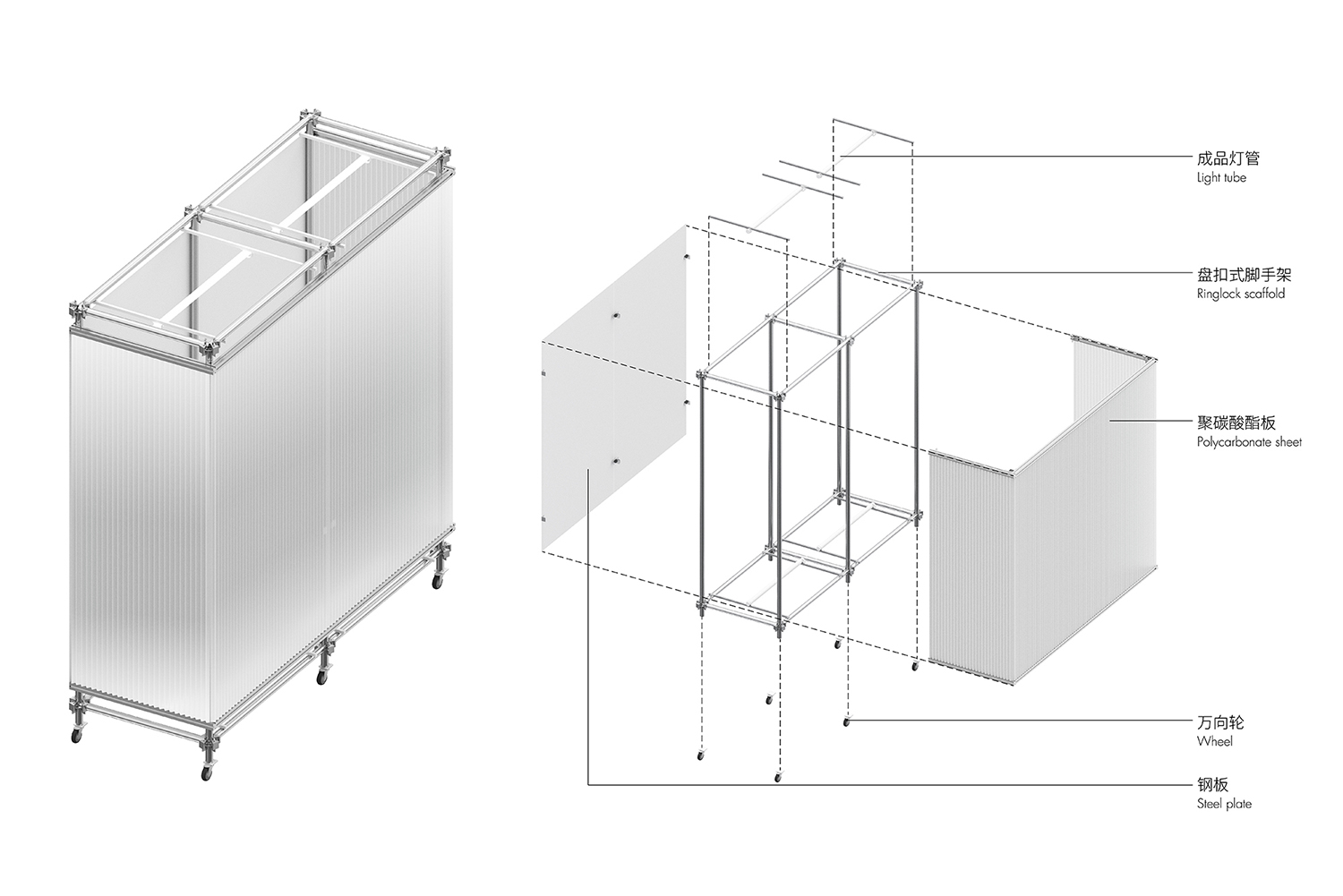 成品灯管
Light tube

盘扣式脚手架
Ringlock scaffold

聚碳酸酯板
Polycarbonate sheet

万向轮
Wheel

钢板
Steel plate