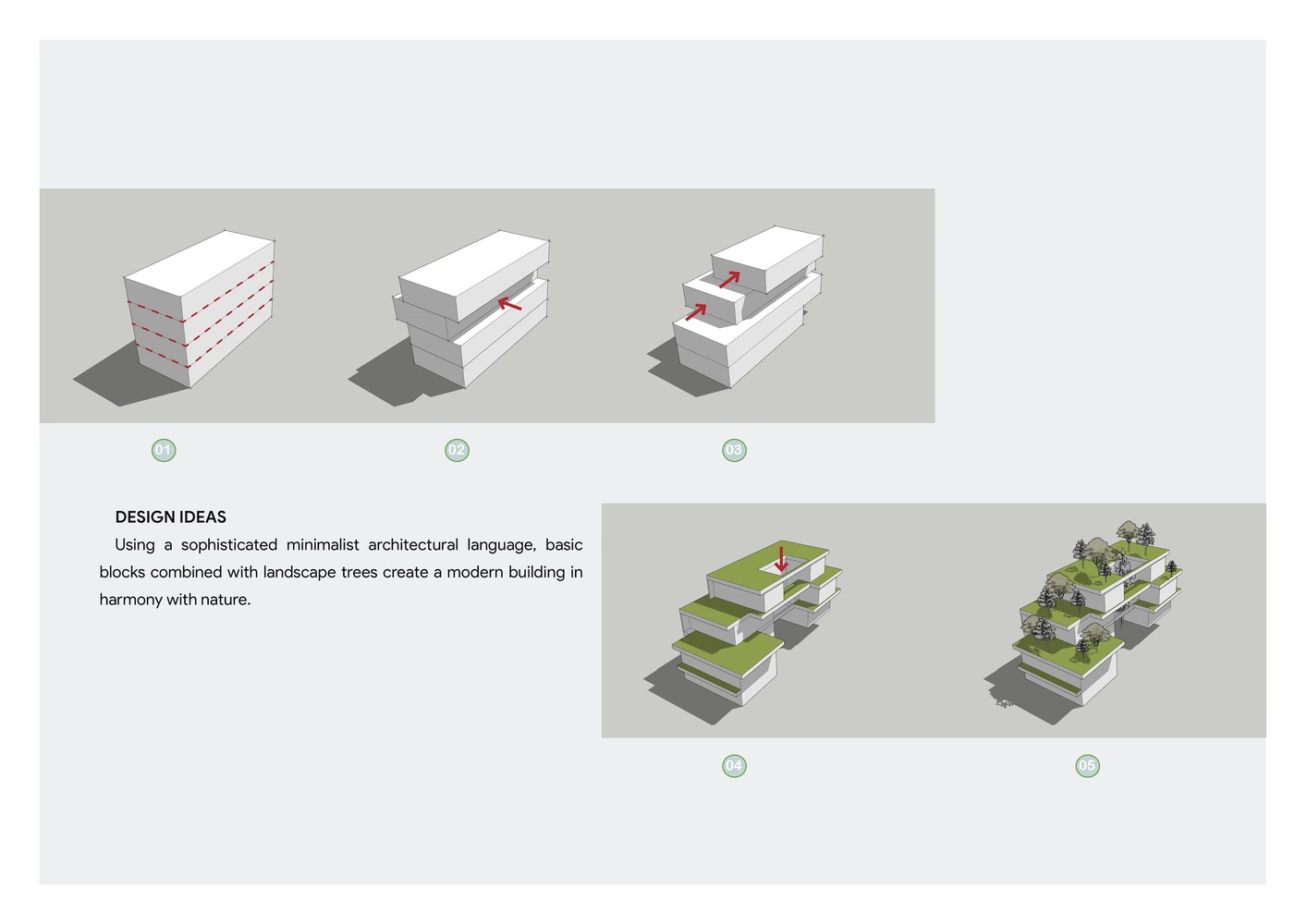 01

02

03

DESIGN IDEAS

Using a sophisticated minimalist architectural language, basic blocks combined with landscape trees create a modern building in harmony with nature.

04

05